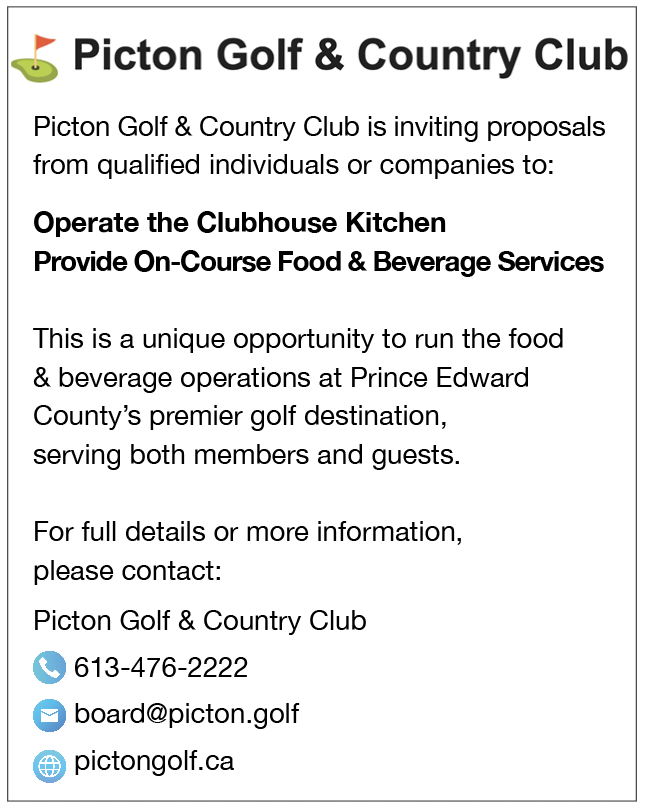 Picton Golf & Country Club

Picton Golf & Country Club is inviting proposals from qualified individuals or companies to:

Operate the Clubhouse Kitchen
Provide On-Course Food & Beverage Services

This is a unique opportunity to run the food & beverage operations at Prince Edward County's premier golf destination, serving both members and guests.

For full details or more information, please contact:

Picton Golf & Country Club
613-476-2222
board@picton.golf
pictongolf.ca